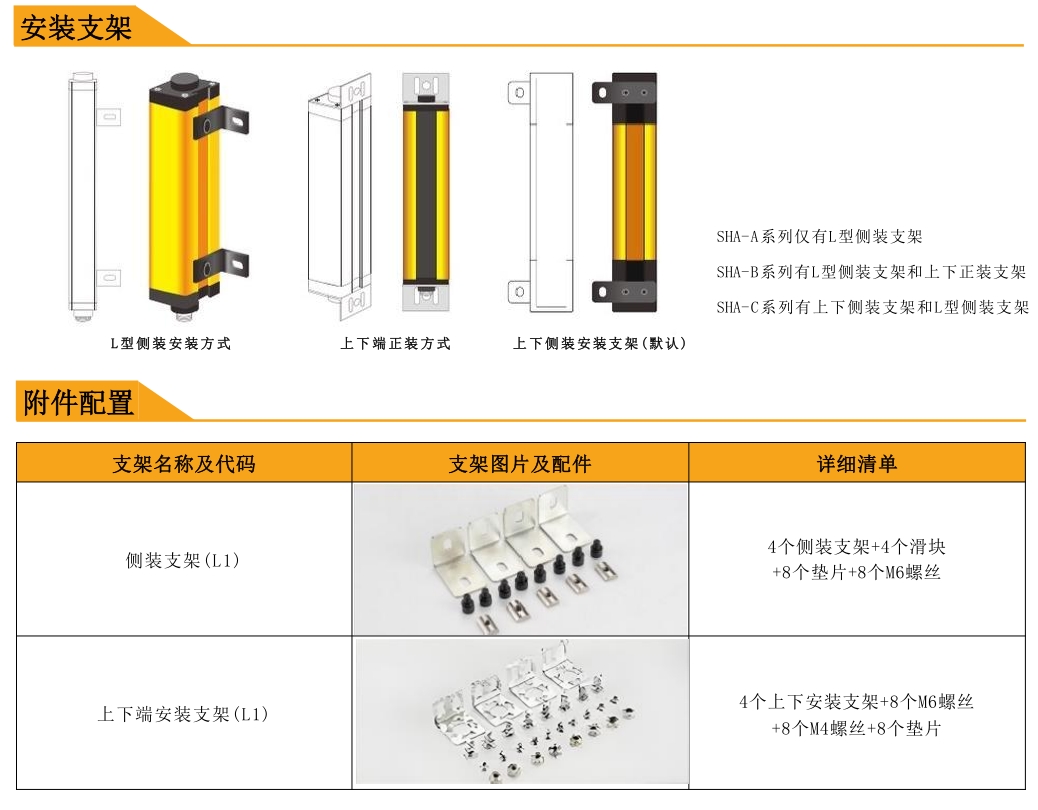 安装支架

L型侧装安装方式

上下端正装方式

上下侧装安装支架(默认)

SHA-A系列仅有L型侧装支架

SHA-B系列有L型侧装支架和上下正装支架

SHA-C系列有上下侧装支架和L型侧装支架

附件配置

| 支架名称及代码 | 支架图片及配件 | 详细清单 |
|---|---|---|
| 侧装支架(L1) | | 4个侧装支架+4个滑块 +8个垫片+8个M6螺丝 |
| 上下端安装支架(L1) | | 4个上下安装支架+8个M6螺丝 +8个M4螺丝+8个垫片 |