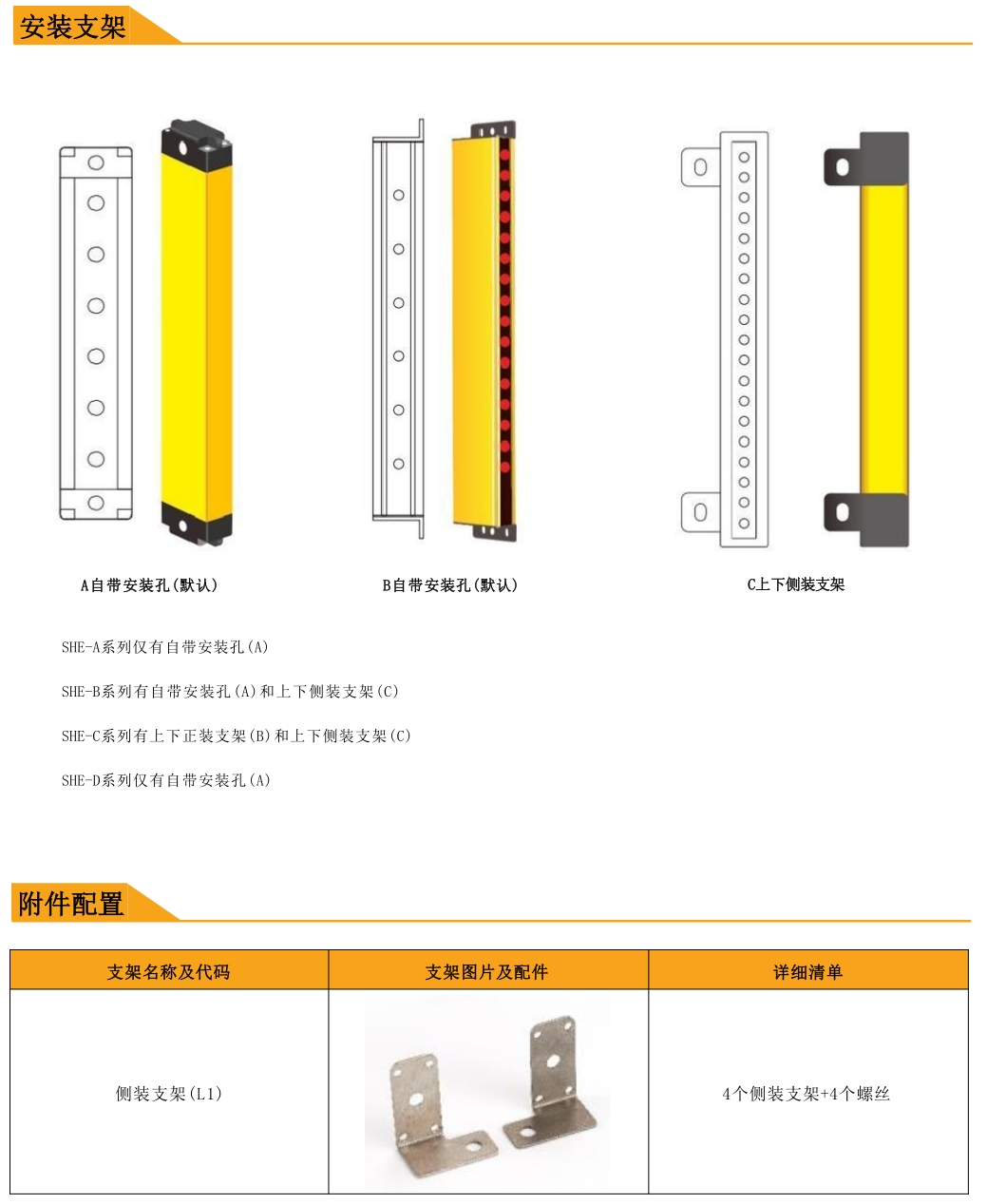 安装支架

A自带安装孔(默认)

B自带安装孔(默认)

C上下侧装支架

SHE-A系列仅有自带安装孔(A)

SHE-B系列有自带安装孔(A)和上下侧装支架(C)

SHE-C系列有上下正装支架(B)和上下侧装支架(C)

SHE-D系列仅有自带安装孔(A)

附件配置

| 支架名称及代码 | 支架图片及配件 | 详细清单 |
|---|---|---|
| 侧装支架(L1) | | 4个侧装支架+4个螺丝 |