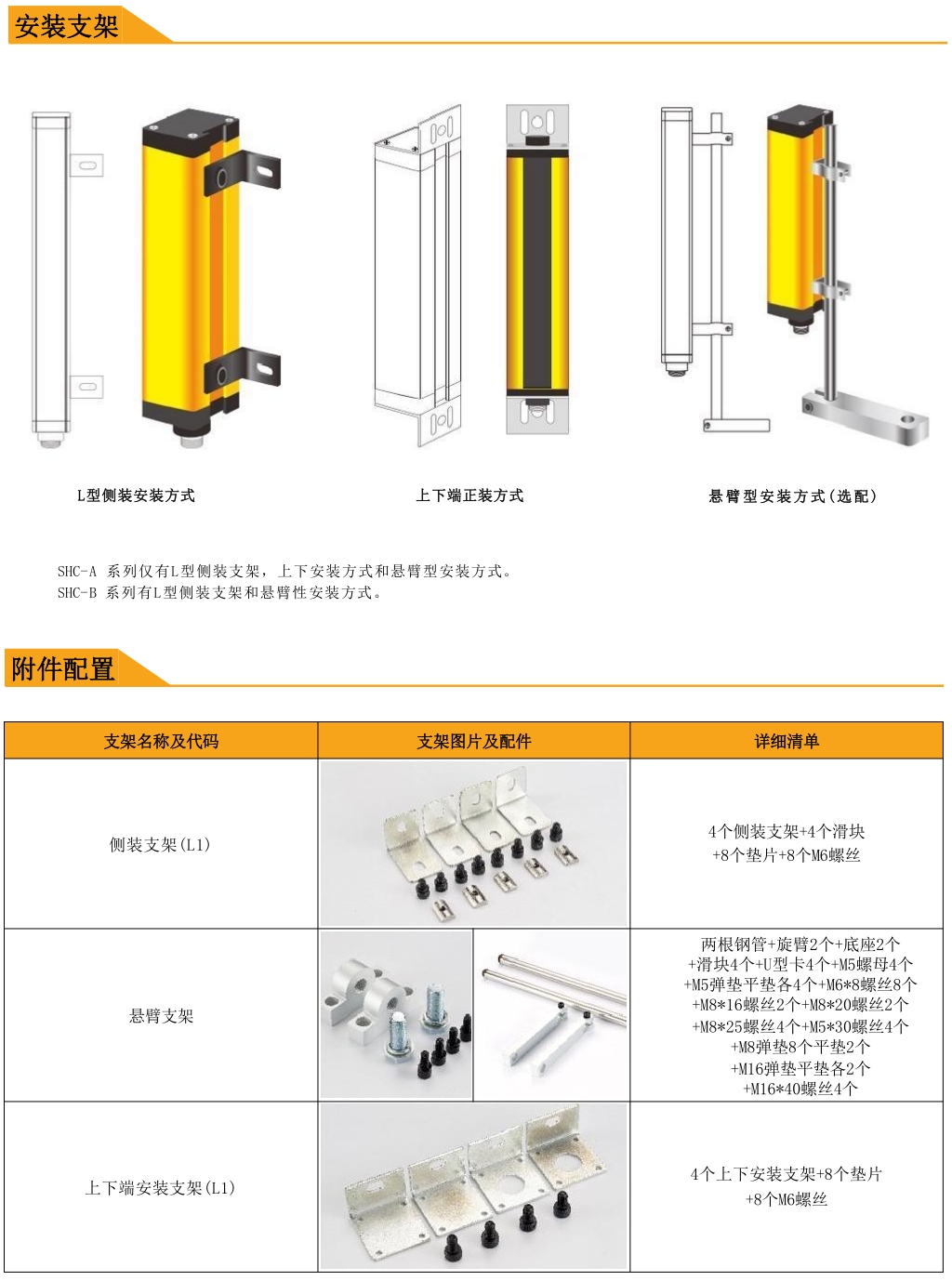 安装支架

L型侧装安装方式

上下端正装方式

悬臂型安装方式(选配)

SHC-A 系列仅有L型侧装支架，上下安装方式和悬臂型安装方式。
SHC-B 系列有L型侧装支架和悬臂性安装方式。

附件配置

| 支架名称及代码 | 支架图片及配件 | 详细清单 |
|---|---|---|
| 侧装支架(L1) | | 4个侧装支架+4个滑块 +8个垫片+8个M6螺丝 |
| 悬臂支架 | | 两根钢管+旋臂2个+底座2个 +滑块4个+U型卡4个+M5螺母4个 +M5弹垫平垫各4个+M6*8螺丝8个 +M8*16螺丝2个+M8*20螺丝2个 +M8*25螺丝4个+M5*30螺丝4个 +M8弹垫8个平垫2个 +M16弹垫平垫各2个 +M16*40螺丝4个 |
| 上下端安装支架(L1) | | 4个上下安装支架+8个垫片 +8个M6螺丝 |