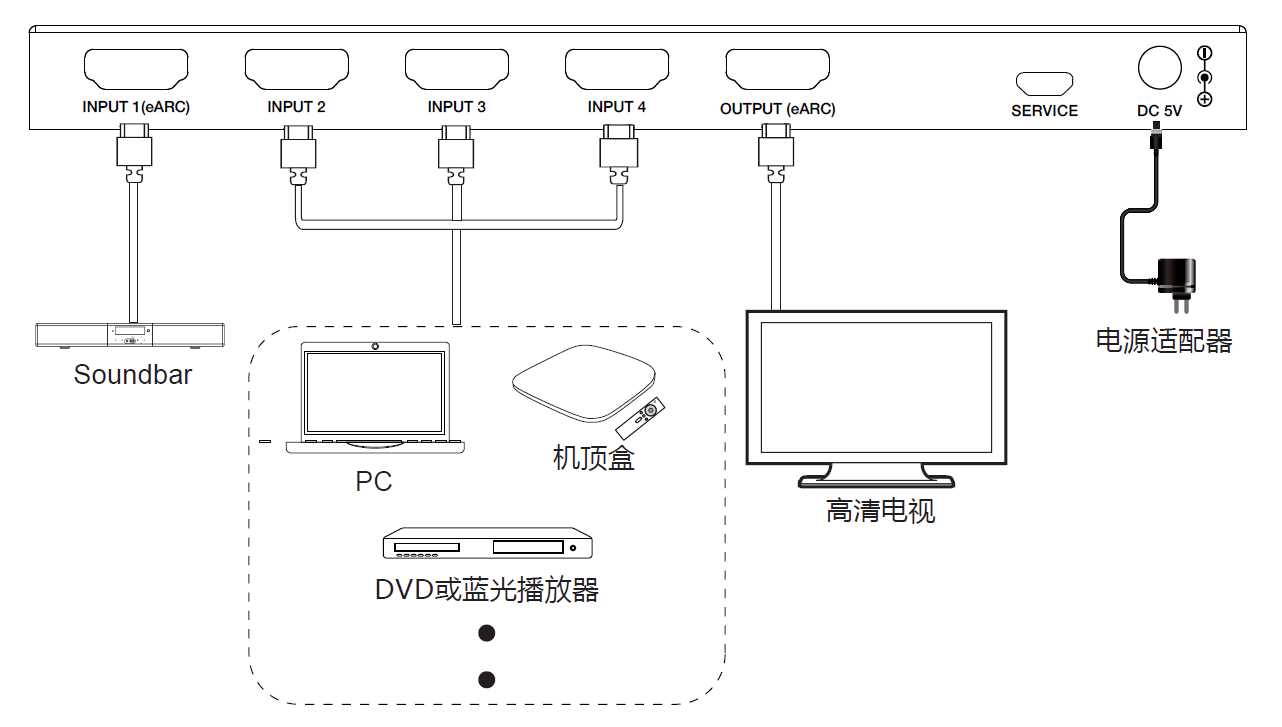 INPUT 1(eARC)
INPUT 2
INPUT 3
INPUT 4
OUTPUT (eARC)
SERVICE
DC 5V

Soundbar

PC

机顶盒

DVD或蓝光播放器

高清电视

电源适配器